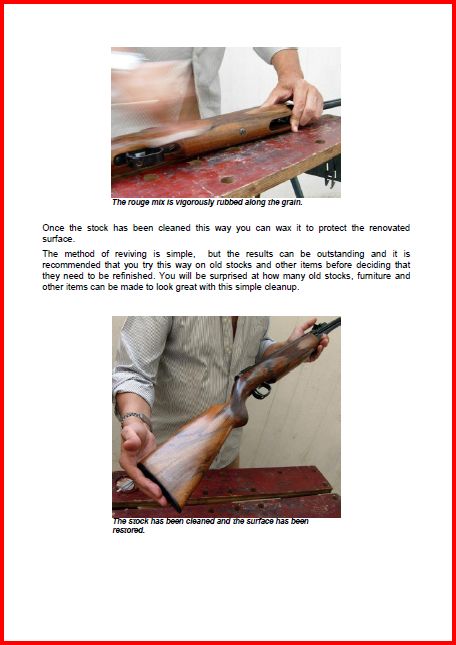 The rouge mix is vigorously rubbed along the grain.

Once the stock has been cleaned this way you can wax it to protect the renovated surface.

The method of reviving is simple, but the results can be outstanding and it is recommended that you try this way on old stocks and other items before deciding that they need to be refinished. You will be surprised at how many old stocks, furniture and other items can be made to look great with this simple cleanup.

The stock has been cleaned and the surface has been restored.