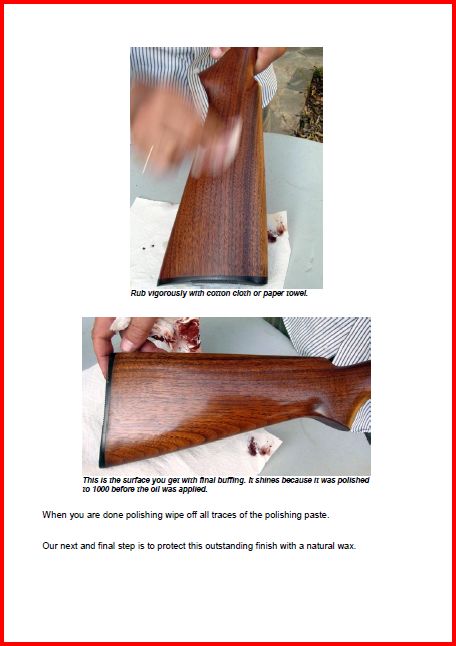 Rub vigorously with cotton cloth or paper towel.

This is the surface you get with final buffing. It shines because it was polished to 1000 before the oil was applied.

When you are done polishing wipe off all traces of the polishing paste.

Our next and final step is to protect this outstanding finish with a natural wax.